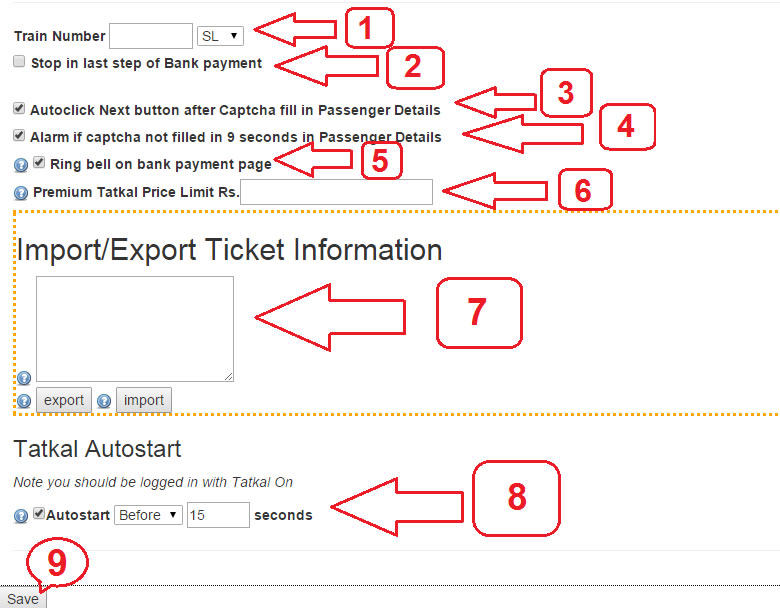 Train Number SL 1

Stop in last step of Bank payment 2

Autoclick Next button after Captcha fill in Passenger Details 3

Alarm if captcha not filled in 9 seconds in Passenger Details 4

Ring bell on bank payment page 5

Premium Tatkal Price Limit Rs. 6

Import/Export Ticket Information

7

export import

Tatkal Autostart

Note you should be logged in with Tatkal On

Autostart Before 15 seconds 8

9

Save